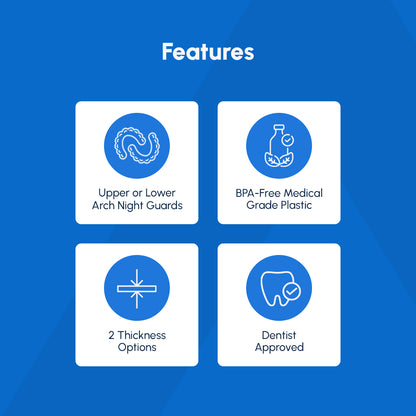 Features

Upper or Lower Arch Night Guards

BPA-Free Medical Grade Plastic

2 Thickness Options

Dentist Approved